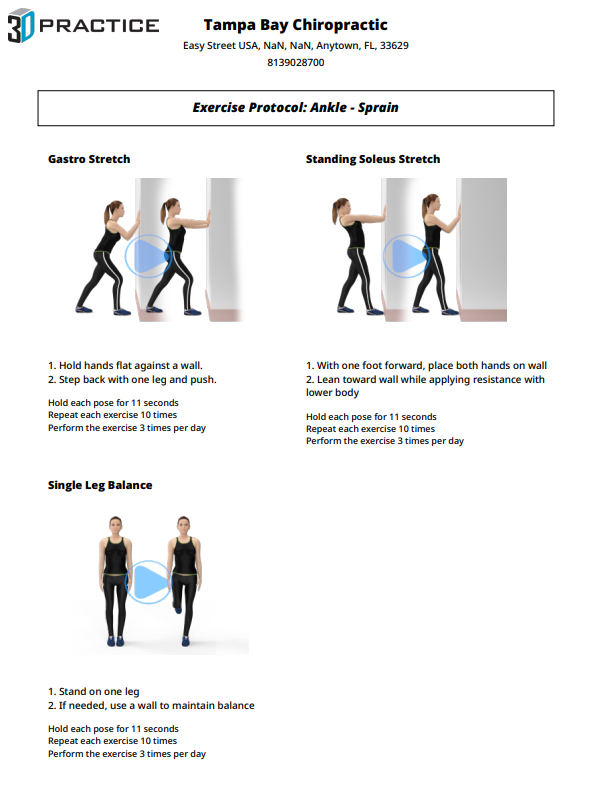 3D PRACTICE

Tampa Bay Chiropractic
Easy Street USA, NaN, NaN, Anytown, FL, 33629
8139028700

Exercise Protocol: Ankle - Sprain

Gastro Stretch

1. Hold hands flat against a wall.
2. Step back with one leg and push.

Hold each pose for 11 seconds
Repeat each exercise 10 times
Perform the exercise 3 times per day

Standing Soleus Stretch

1. With one foot forward, place both hands on wall
2. Lean toward wall while applying resistance with lower body

Hold each pose for 11 seconds
Repeat each exercise 10 times
Perform the exercise 3 times per day

Single Leg Balance

1. Stand on one leg
2. If needed, use a wall to maintain balance

Hold each pose for 11 seconds
Repeat each exercise 10 times
Perform the exercise 3 times per day